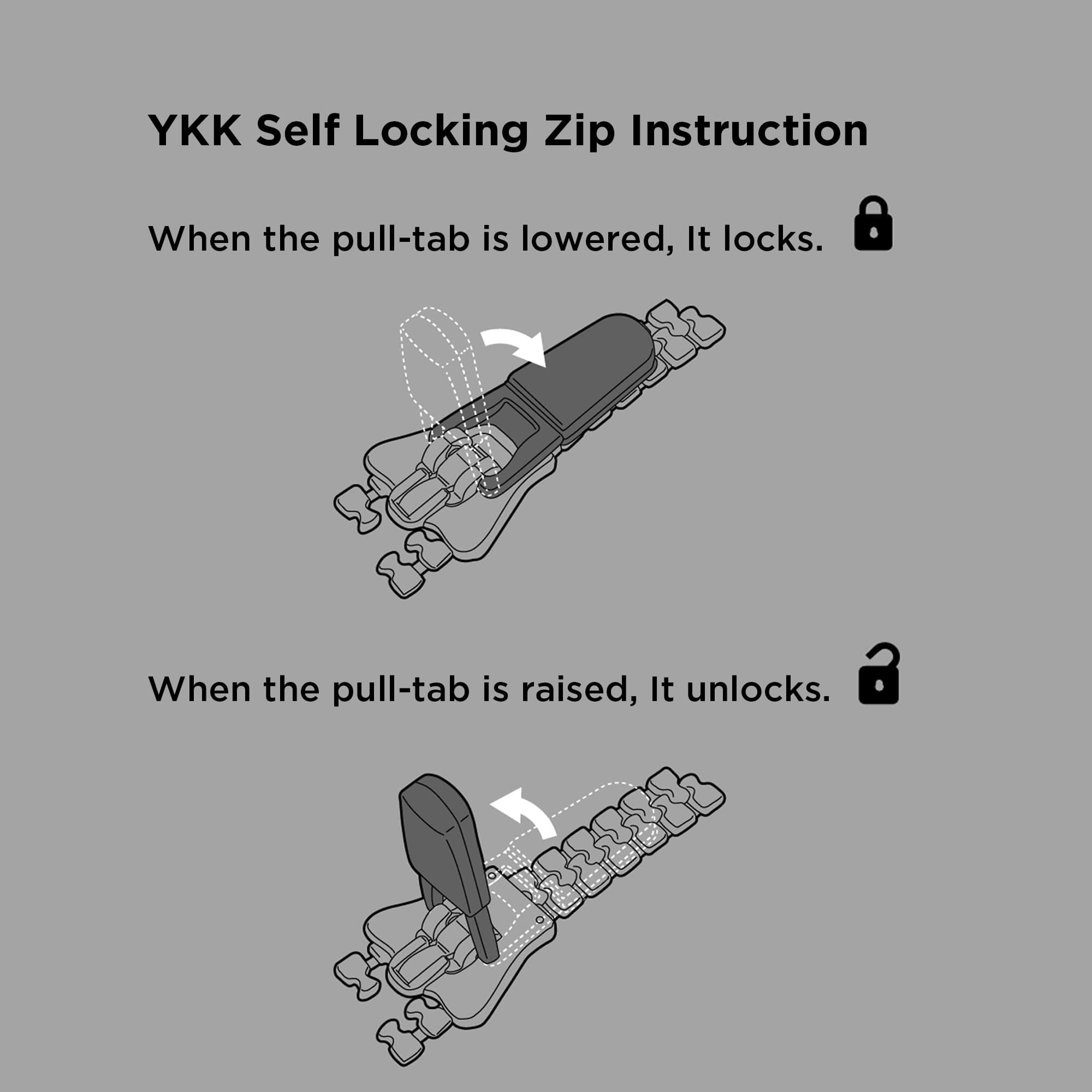 YKK Self Locking Zip Instruction

When the pull-tab is lowered, It locks.

When the pull-tab is raised, It unlocks.