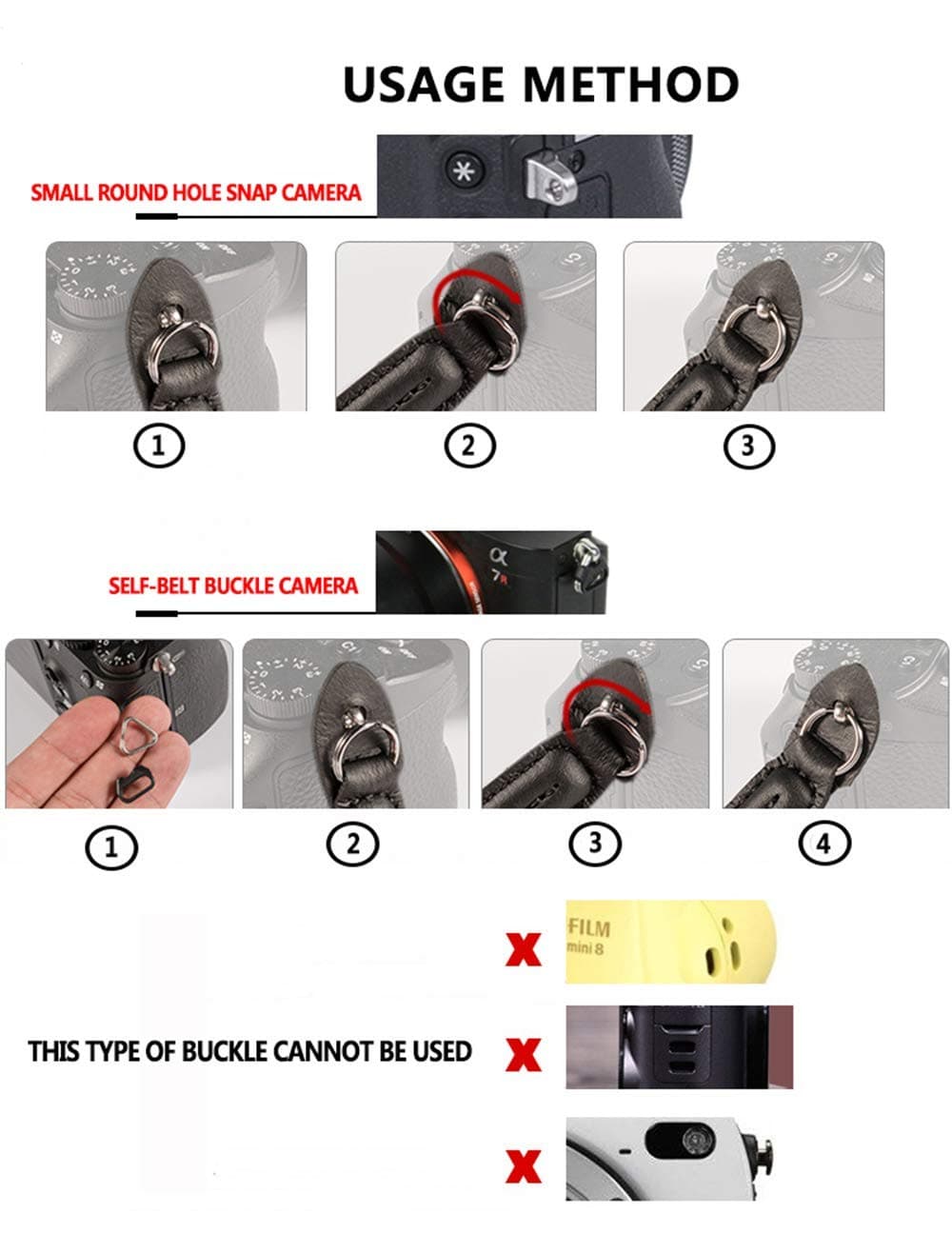 USAGE METHOD

SMALL ROUND HOLE SNAP CAMERA

①

②

③

SELF-BELT BUCKLE CAMERA

α 7R

①

②

③

④

X FILM mini 8

THIS TYPE OF BUCKLE CANNOT BE USED X

X