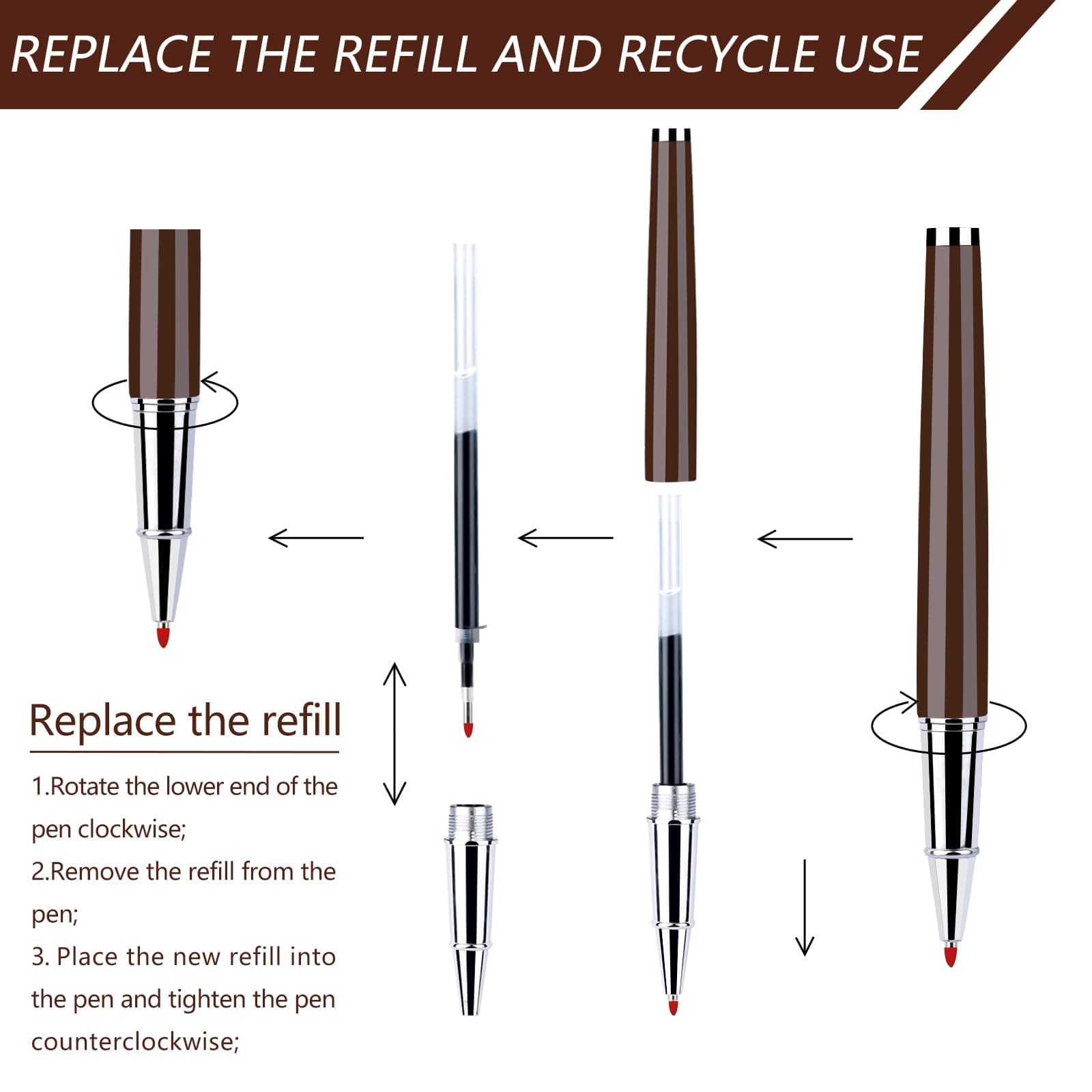 REPLACE THE REFILL AND RECYCLE USE

Replace the refill

1.Rotate the lower end of the pen clockwise;
2.Remove the refill from the pen;
3. Place the new refill into the pen and tighten the pen counterclockwise;